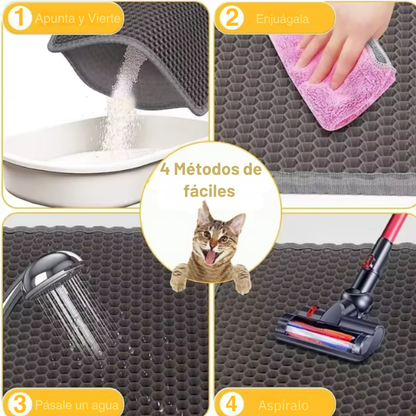 1 Apunta y Vierte

2 Enjuágala

4 Métodos de fáciles

3 Pásale un agua

4 Aspíralo